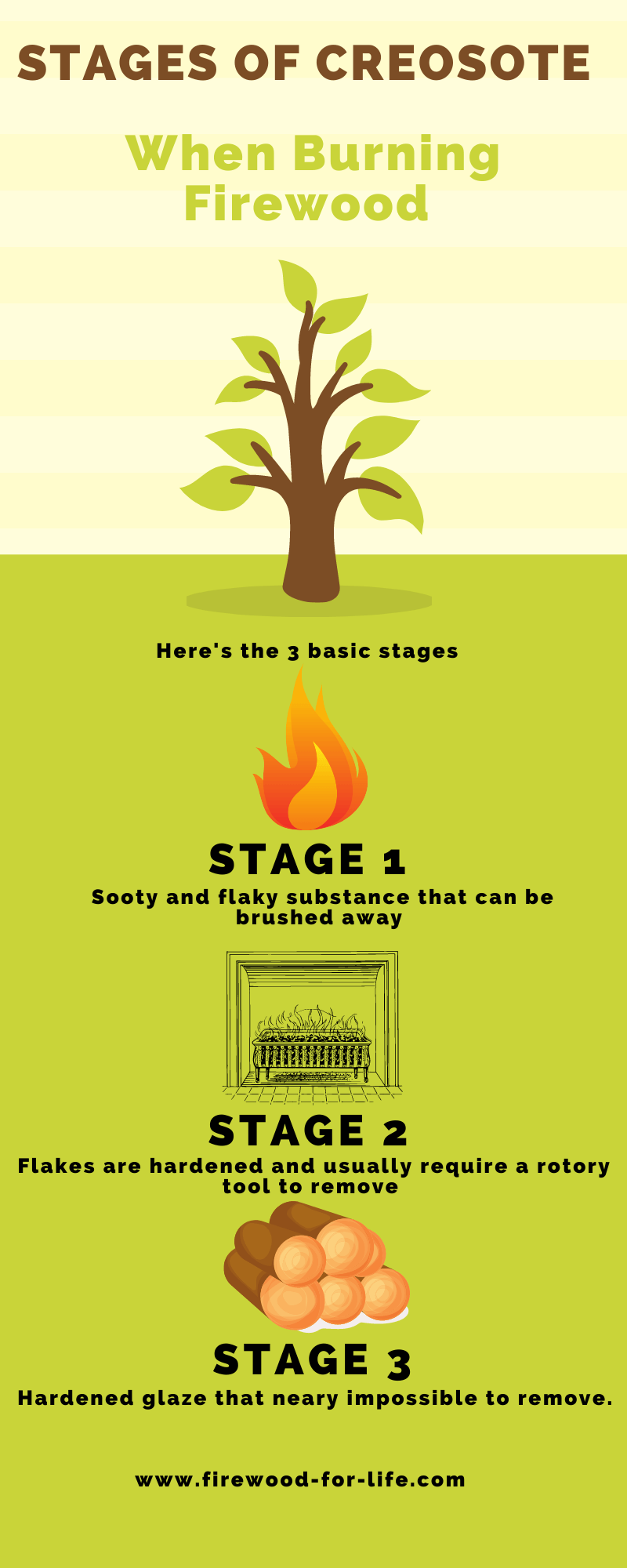 STAGES OF CREOSOTE

When Burning Firewood

Here's the 3 basic stages

STAGE 1
Sooty and flaky substance that can be brushed away

STAGE 2
Flakes are hardened and usually require a rotory tool to remove

STAGE 3
Hardened glaze that neary impossible to remove.

www.firewood-for-life.com